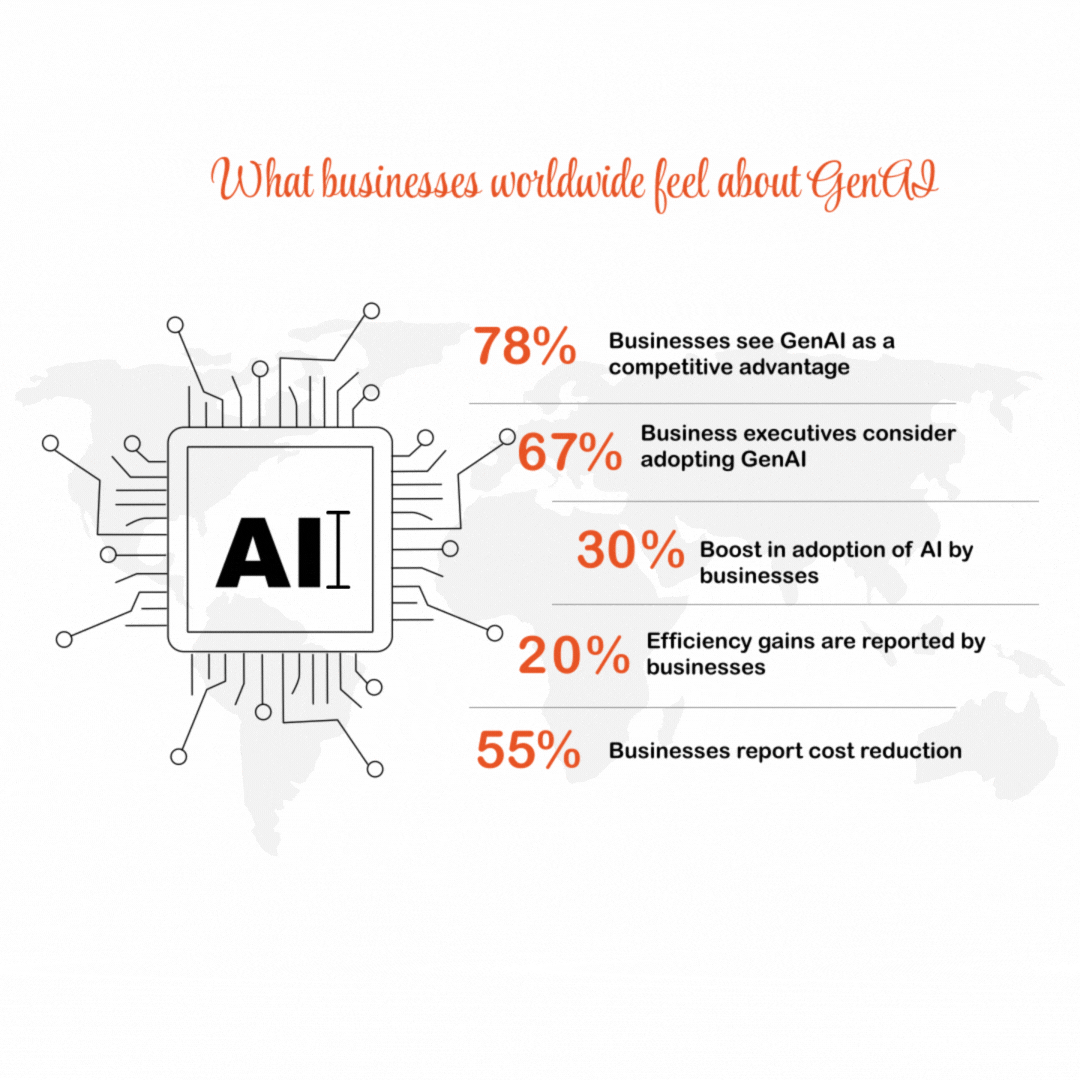 What businesses worldwide feel about GenAI

AI

78% Businesses see GenAI as a competitive advantage

67% Business executives consider adopting GenAI

30% Boost in adoption of AI by businesses

20% Efficiency gains are reported by businesses

55% Businesses report cost reduction